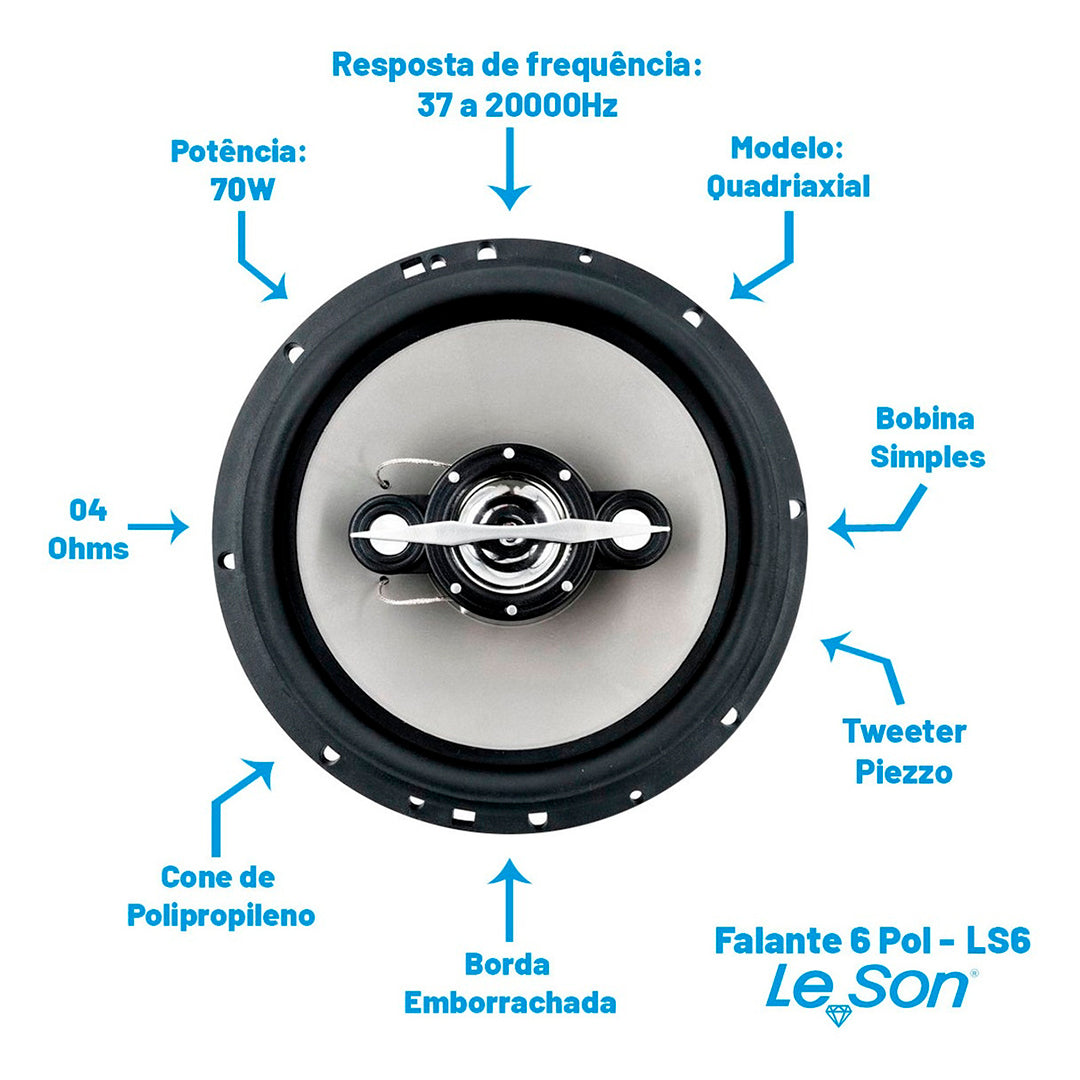 Resposta de frequência:
37 a 20000Hz

Potência:
70W

Modelo:
Quadriaxial

Bobina
Simples

04
Ohms

Tweeter
Piezzo

Cone de
Polipropileno

Borda
Emborrachada

Falante 6 Pol - LS6
Le Son®