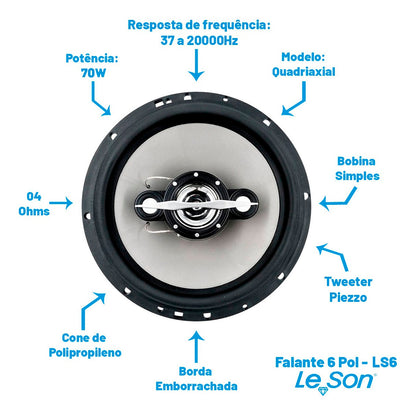 Resposta de frequência:
37 a 20000Hz

Potência:
70W

Modelo:
Quadriaxial

Bobina
Simples

04
Ohms

Tweeter
Piezzo

Cone de
Polipropileno

Borda
Emborrachada

Falante 6 Pol - LS6
Le Son